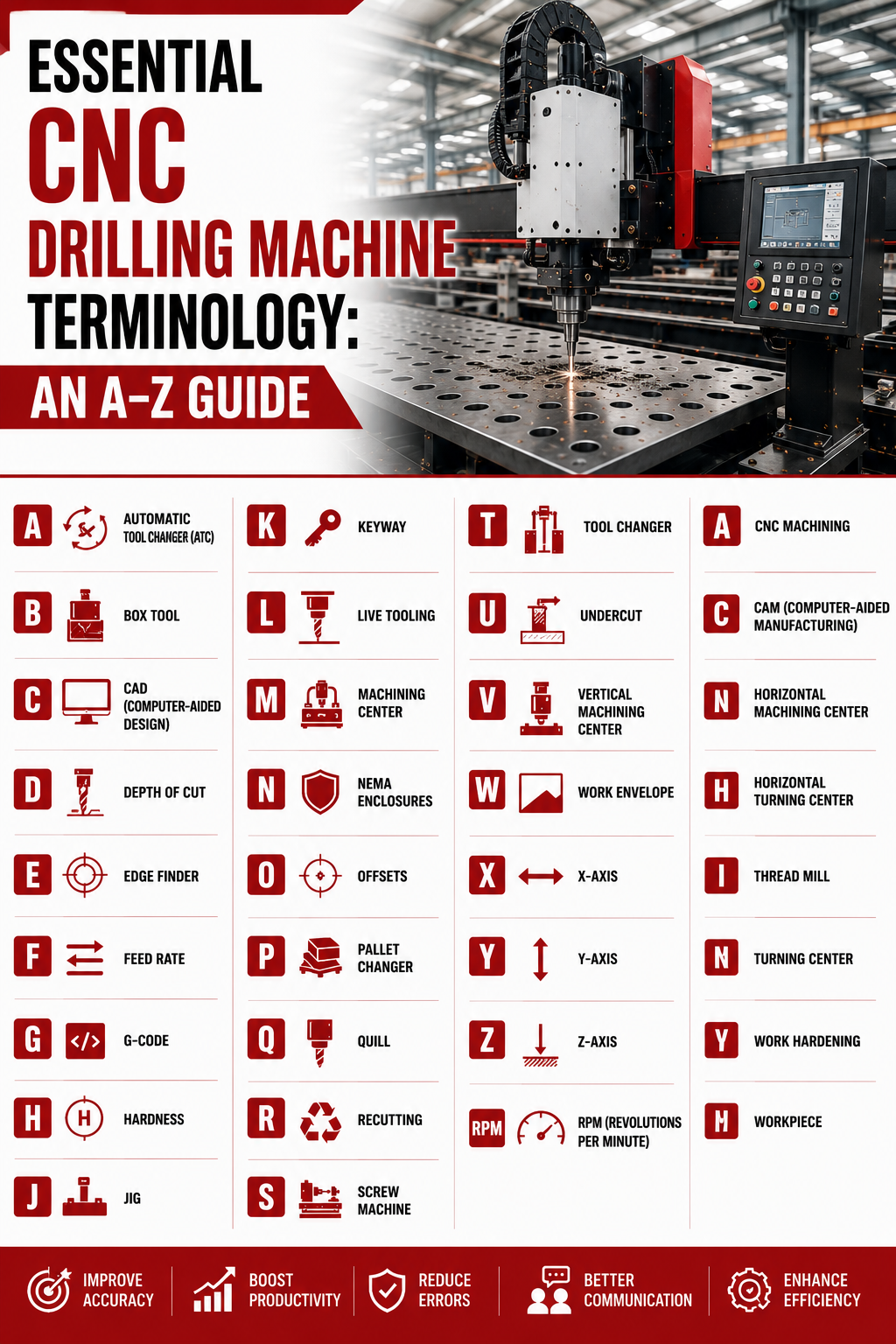 ESSENTIAL
CNC
DRILLING MACHINE
TERMINOLOGY:
AN A-Z GUIDE

A AUTOMATIC TOOL CHANGER (ATC)
B BOX TOOL
C CAD (COMPUTER-AIDED DESIGN)
D DEPTH OF CUT
E EDGE FINDER
F FEED RATE
G </> G-CODE
H H HARDNESS
J JIG

K KEYWAY
L LIVE TOOLING
M MACHINING CENTER
N NEMA ENCLOSURES
O OFFSETS
P PALLET CHANGER
Q QUILL
R RECUTTING
S SCREW MACHINE

T TOOL CHANGER
U UNDERCUT
V VERTICAL MACHINING CENTER
W WORK ENVELOPE
X X-AXIS
Y Y-AXIS
Z Z-AXIS
RPM RPM (REVOLUTIONS PER MINUTE)

A CNC MACHINING
C CAM (COMPUTER-AIDED MANUFACTURING)
N HORIZONTAL MACHINING CENTER
H HORIZONTAL TURNING CENTER
I THREAD MILL
N TURNING CENTER
Y WORK HARDENING
M WORKPIECE

IMPROVE ACCURACY
BOOST PRODUCTIVITY
REDUCE ERRORS
BETTER COMMUNICATION
ENHANCE EFFICIENCY